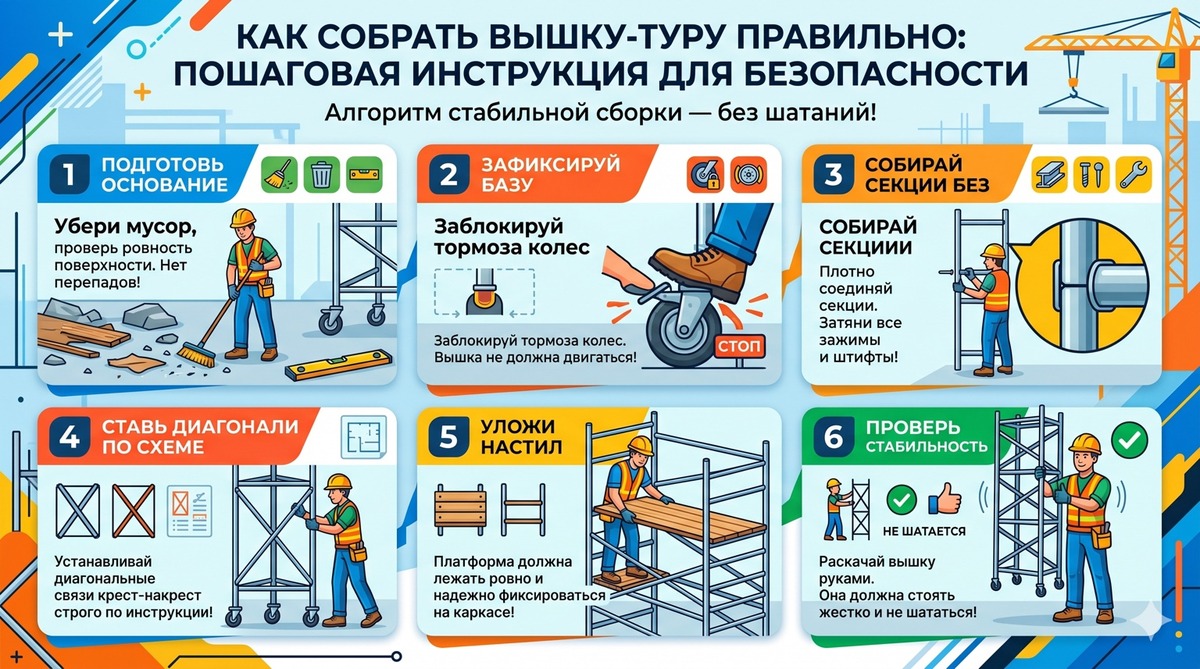 КАК СОБРАТЬ ВЫШКУ-ТУРУ ПРАВИЛЬНО: ПОШАГОВАЯ ИНСТРУКЦИЯ ДЛЯ БЕЗОПАСНОСТИ

Алгоритм стабильной сборки — без шатаний!

1 ПОДГОТОВЬ ОСНОВАНИЕ

Убери мусор, проверь ровность поверхности. Нет перепадов!

2 ЗАФИКСИРУЙ БАЗУ

Заблокируй тормоза колес

Заблокируй тормоза колес. Вышка не должна двигаться!

СТОП

3 СОБИРАЙ СЕКЦИИ БЕЗ

СОБИРАЙ СЕКЦИИИ

Плотно соединяй секции. Затяни все зажимы и штифты!

4 СТАВЬ ДИАГОНАЛИ ПО СХЕМЕ

Устанавливай диагональные связи крест-накрест строго по инструкции!

5 УЛОЖИ НАСТИЛ

Платформа должна лежать ровно и надежно фиксироваться на каркасе!

6 ПРОВЕРЬ СТАБИЛЬНОСТЬ

НЕ ШАТАЕТСЯ

Раскачай вышку руками. Она должна стоять жестко и не шататься!